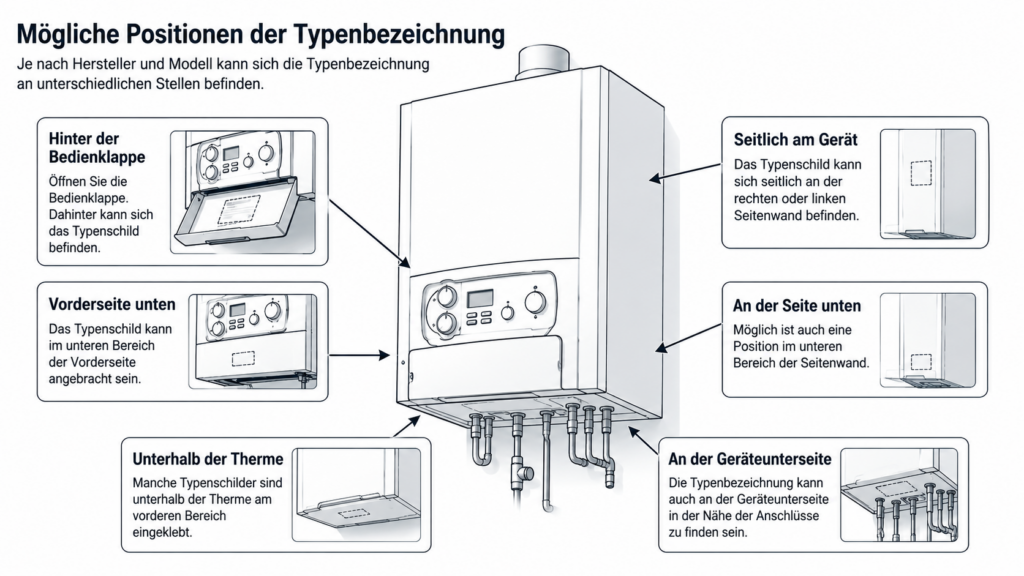 Mögliche Positionen der Typenbezeichnung

Je nach Hersteller und Modell kann sich die Typenbezeichnung an unterschiedlichen Stellen befinden.

Hinter der Bedienklappe

Öffnen Sie die Bedienklappe. Dahinter kann sich das Typenschild befinden.

Vorderseite unten

Das Typenschild kann im unteren Bereich der Vorderseite angebracht sein.

Unterhalb der Therme

Manche Typenschilder sind unterhalb der Therme am vorderen Bereich eingeklebt.

Seitlich am Gerät

Das Typenschild kann sich seitlich an der rechten oder linken Seitenwand befinden.

An der Seite unten

Möglich ist auch eine Position im unteren Bereich der Seitenwand.

An der Geräteunterseite

Die Typenbezeichnung kann auch an der Geräteunterseite in der Nähe der Anschlüsse zu finden sein.